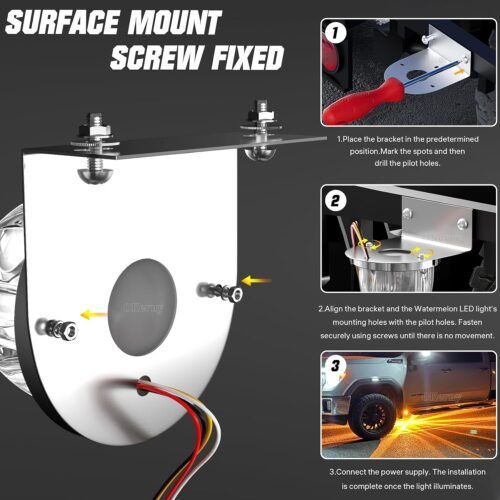 SURFACE MOUNT SCREW FIXED

1

1.Place the bracket in the predetermined position.Mark the spots and then drill the pilot holes.

2

2.Align the bracket and the Watermelon LED light's mounting holes with the pilot holes. Fasten securely using screws until there is no movement.

3

3.Connect the power supply. The installation is complete once the light illuminates.